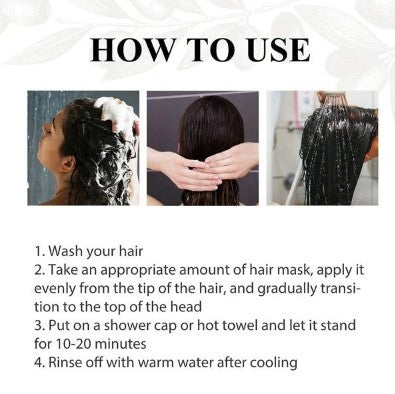 HOW TO USE

1. Wash your hair
2. Take an appropriate amount of hair mask, apply it evenly from the tip of the hair, and gradually transition to the top of the head
3. Put on a shower cap or hot towel and let it stand for 10-20 minutes
4. Rinse off with warm water after cooling