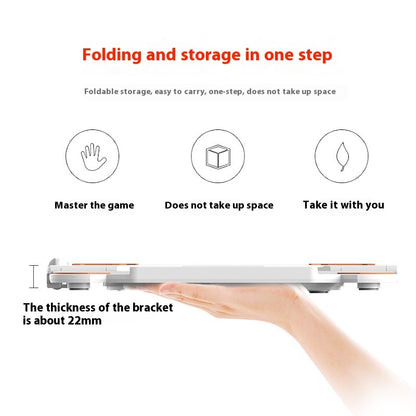 Folding and storage in one step

Foldable storage, easy to carry, one-step, does not take up space

Master the game

Does not take up space

Take it with you

The thickness of the bracket is about 22mm